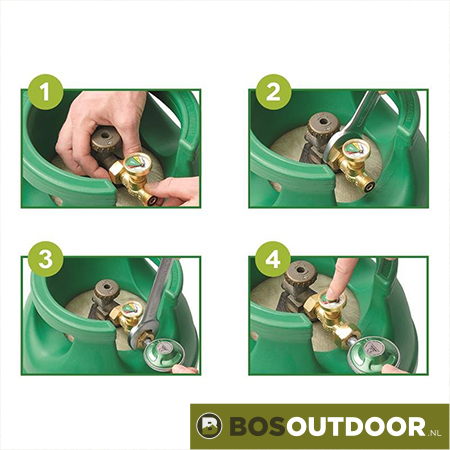 1

2

3

4

BOSOUTDOOR.NL